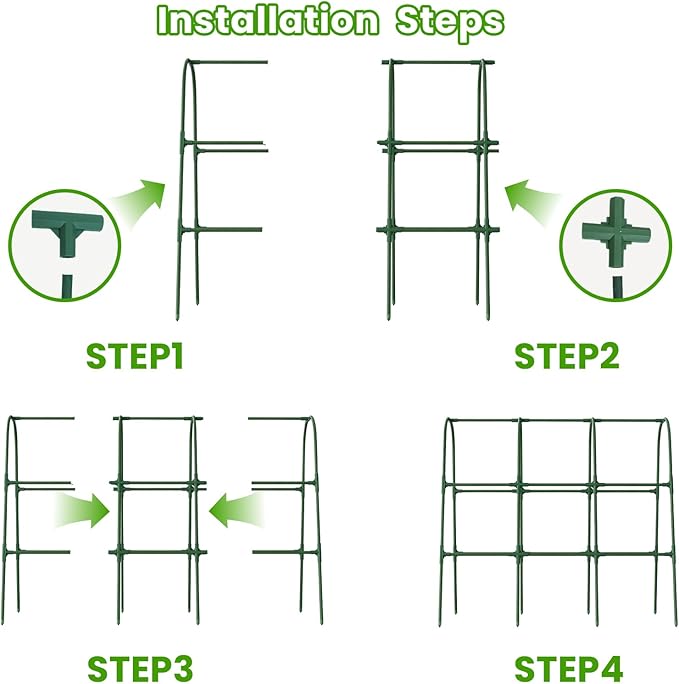 Installation Steps

STEP1

STEP2

STEP3

STEP4