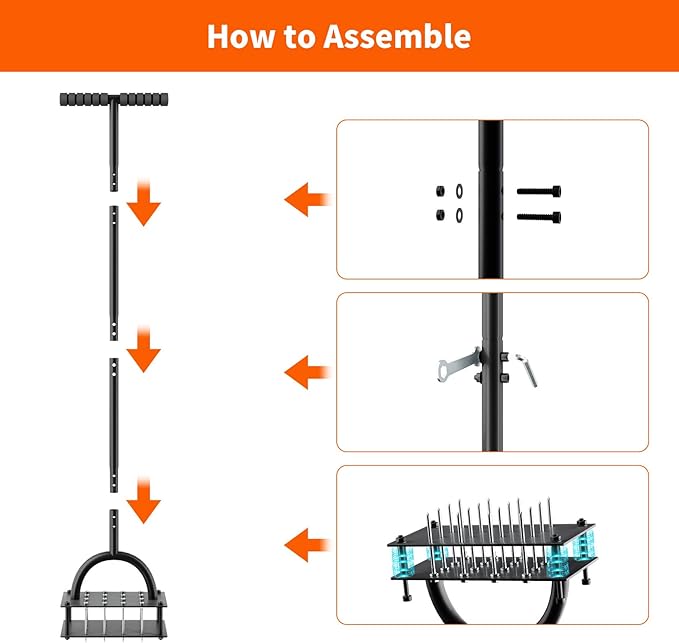 How to Assemble