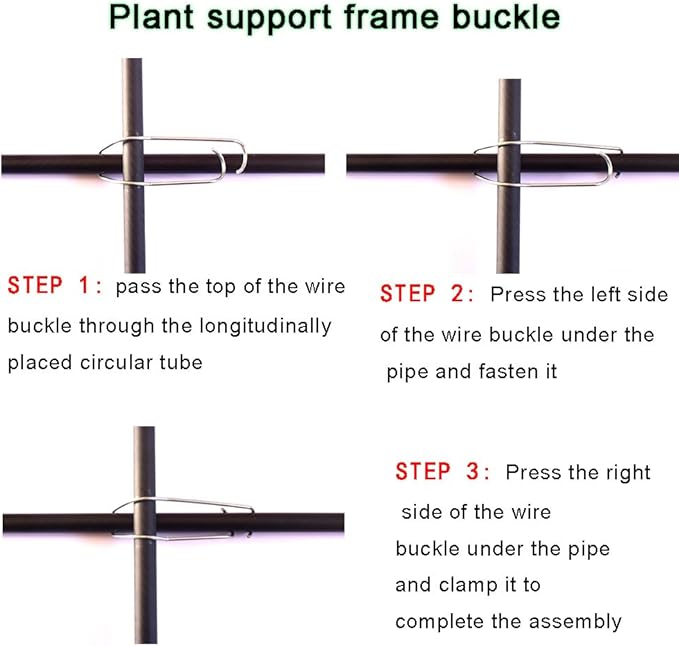 Plant support frame buckle

STEP 1: pass the top of the wire buckle through the longitudinally placed circular tube

STEP 2: Press the left side of the wire buckle under the pipe and fasten it

STEP 3: Press the right side of the wire buckle under the pipe and clamp it to complete the assembly