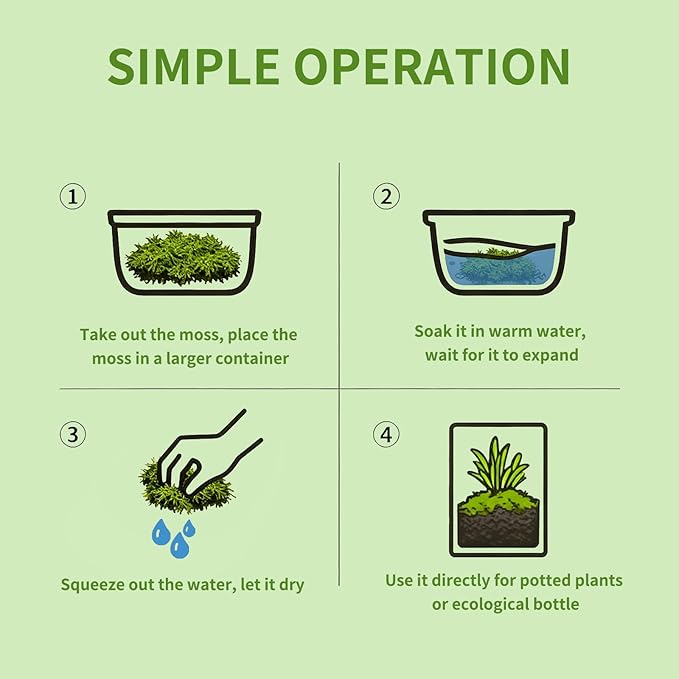 SIMPLE OPERATION

①

Take out the moss, place the moss in a larger container

②

Soak it in warm water, wait for it to expand

③

Squeeze out the water, let it dry

④

Use it directly for potted plants or ecological bottle