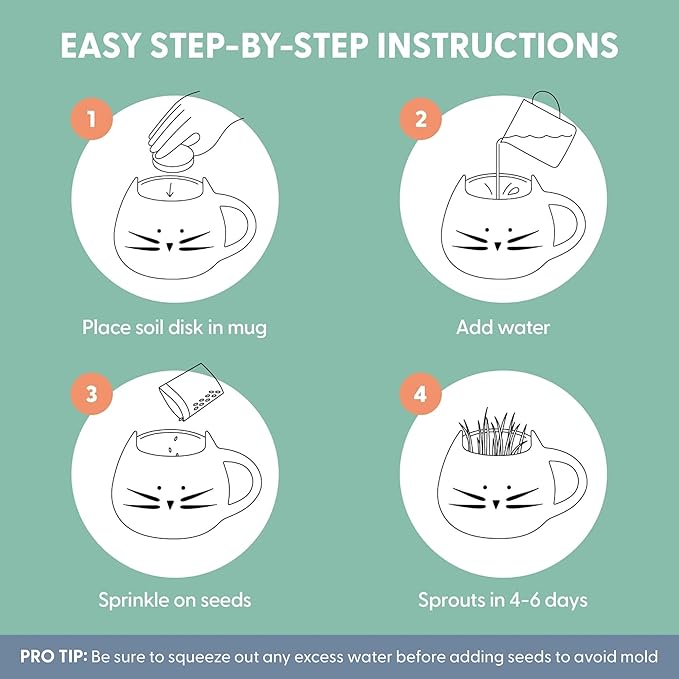 EASY STEP-BY-STEP INSTRUCTIONS

1

Place soil disk in mug

2

Add water

3

Sprinkle on seeds

4

Sprouts in 4-6 days

PRO TIP: Be sure to squeeze out any excess water before adding seeds to avoid mold