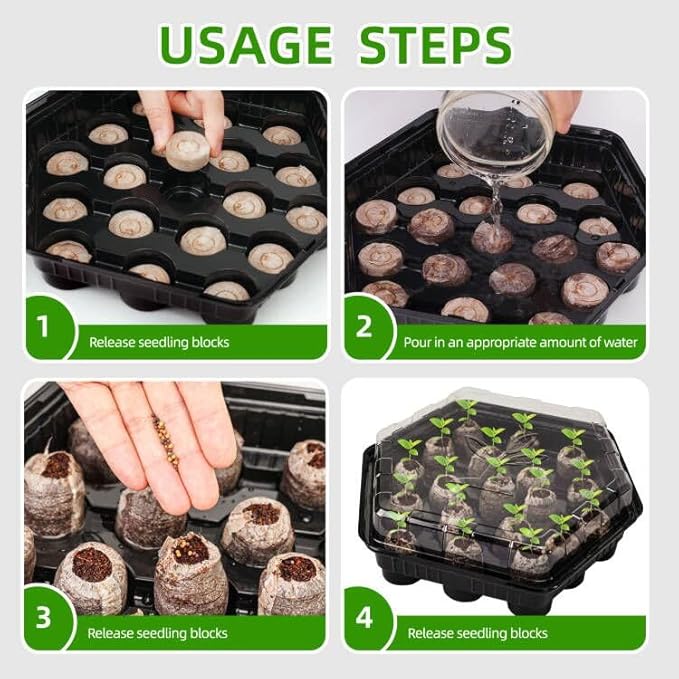 USAGE STEPS

1
Release seedling blocks

2
Pour in an appropriate amount of water

3
Release seedling blocks

4
Release seedling blocks