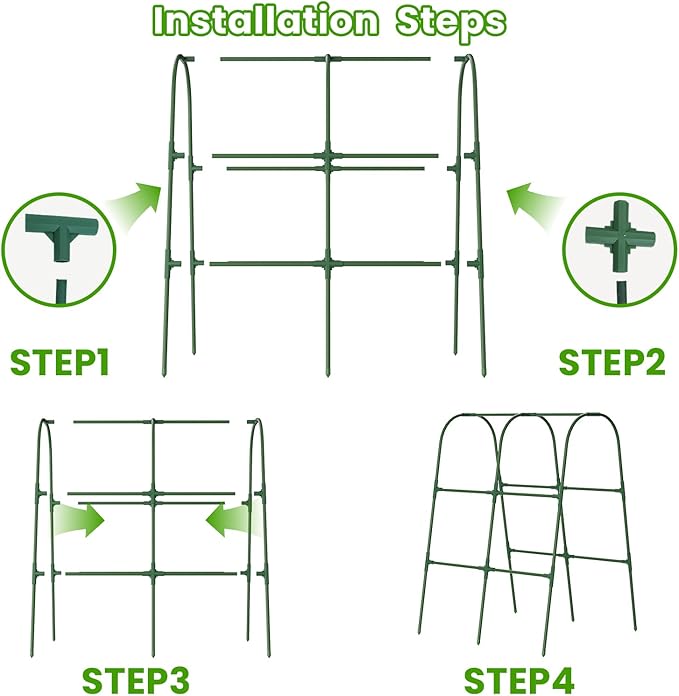 Installation Steps

STEP1

STEP2

STEP3

STEP4