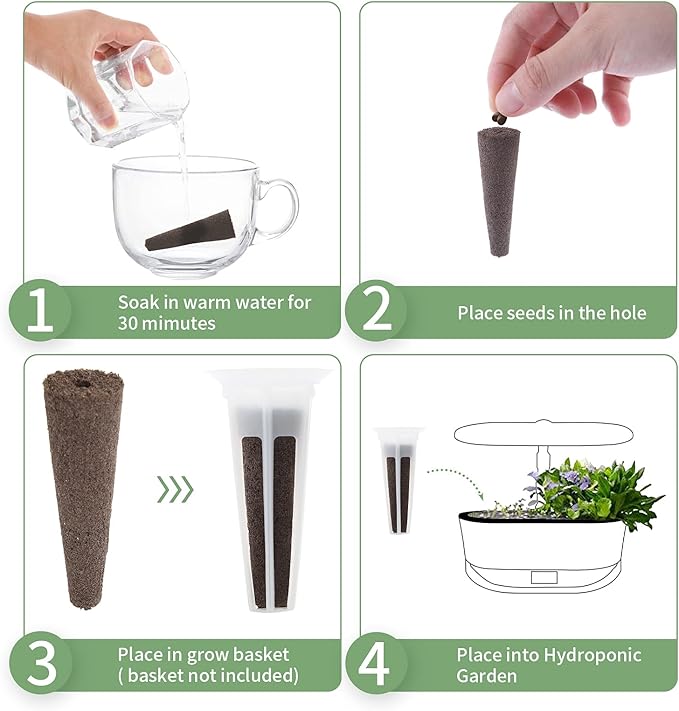 1
Soak in warm water for 30 mimutes

2
Place seeds in the hole

3
Place in grow basket ( basket not included)

4
Place into Hydroponic Garden