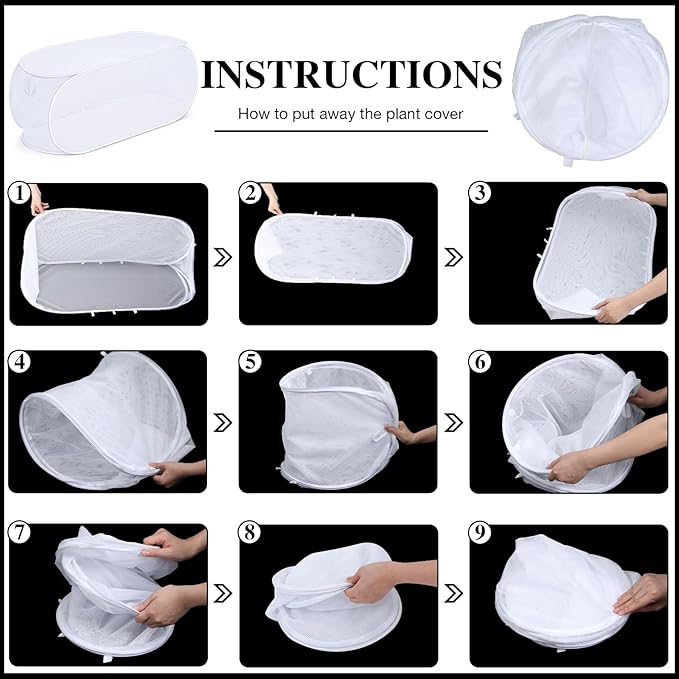 INSTRUCTIONS

How to put away the plant cover

1

2

3

4

5

6

7

8

9