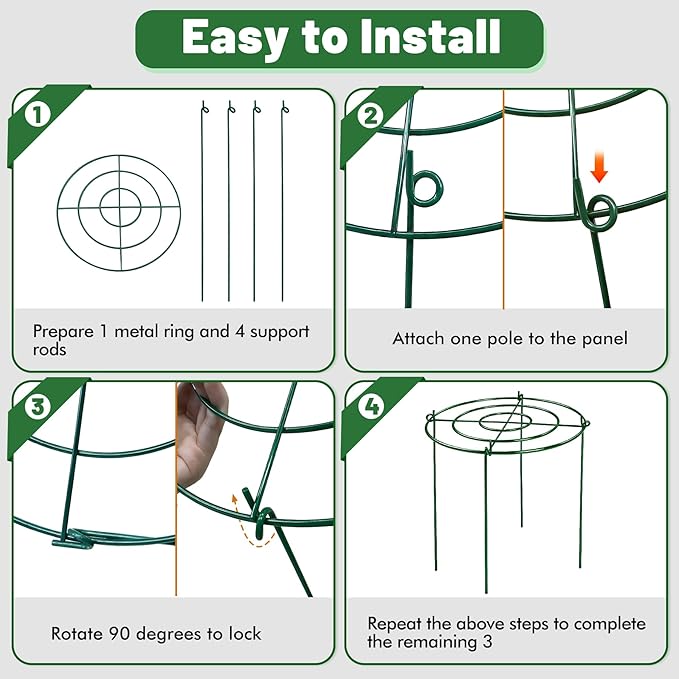 Easy to Install

1

Prepare 1 metal ring and 4 support rods

2

Attach one pole to the panel

3

Rotate 90 degrees to lock

4

Repeat the above steps to complete the remaining 3