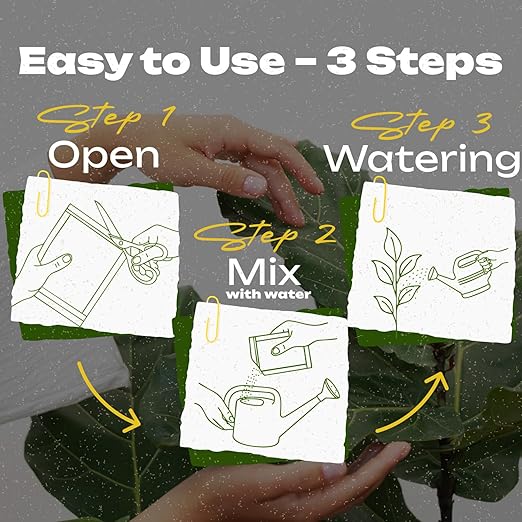 Easy to Use - 3 Steps

Step 1
Open

Step 2
Mix
with water

Step 3
Watering