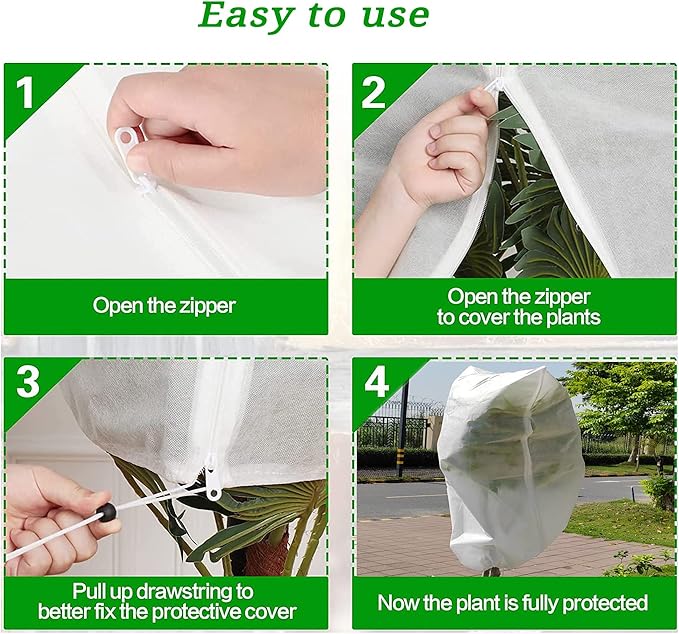 Easy to use

1

Open the zipper

2

Open the zipper to cover the plants

3

Pull up drawstring to better fix the protective cover

4

Now the plant is fully protected