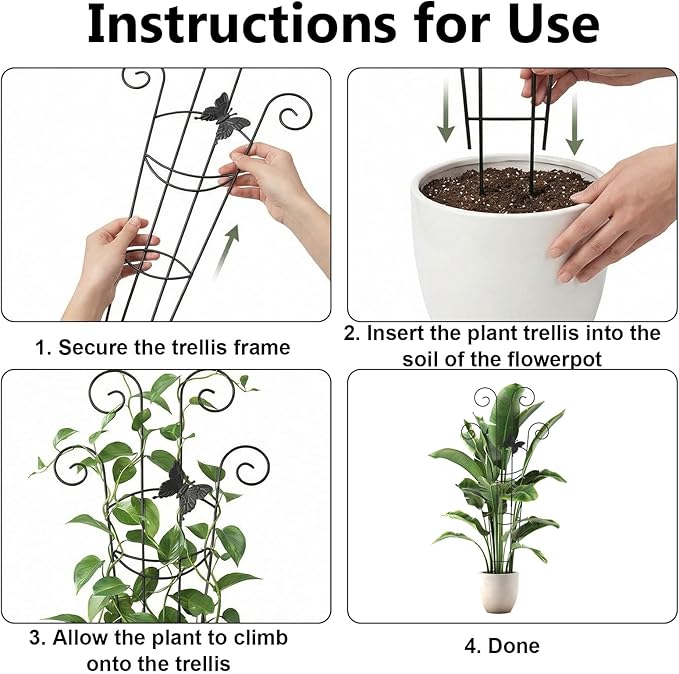 Instructions for Use

1. Secure the trellis frame

2. Insert the plant trellis into the soil of the flowerpot

3. Allow the plant to climb onto the trellis

4. Done