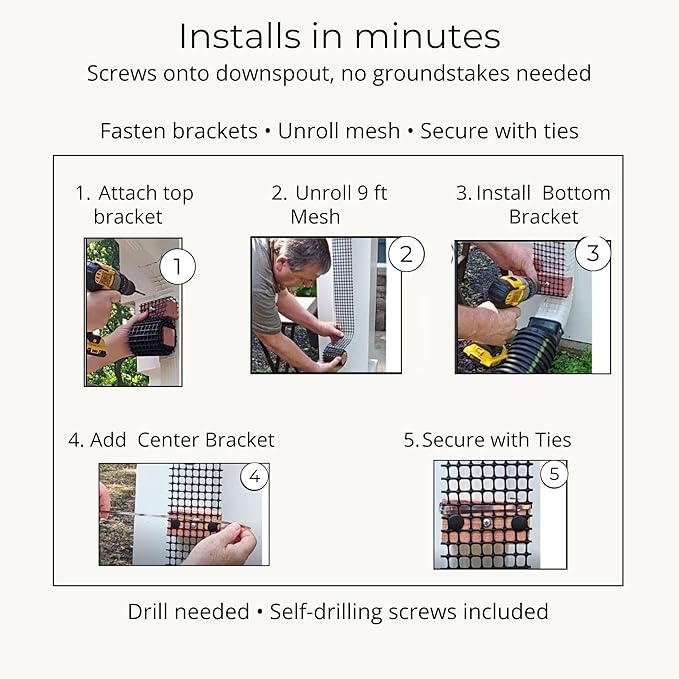 Installs in minutes
Screws onto downspout, no groundstakes needed

Fasten brackets • Unroll mesh • Secure with ties

1. Attach top bracket

1

2. Unroll 9 ft Mesh

2

3. Install Bottom Bracket

3

4. Add Center Bracket

4

5. Secure with Ties

5

Drill needed • Self-drilling screws included