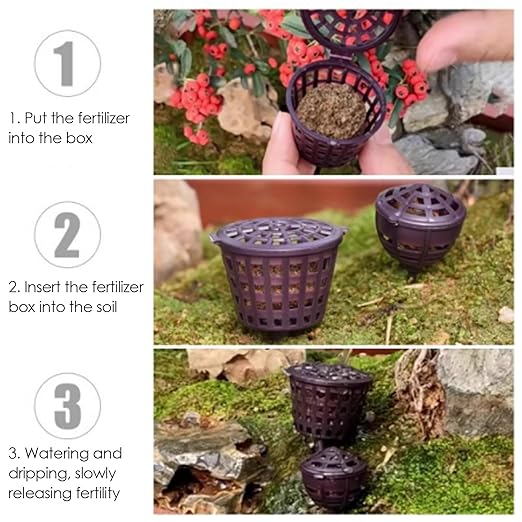 1

1. Put the fertilizer into the box

2

2. Insert the fertilizer box into the soil

3

3. Watering and dripping, slowly releasing fertility