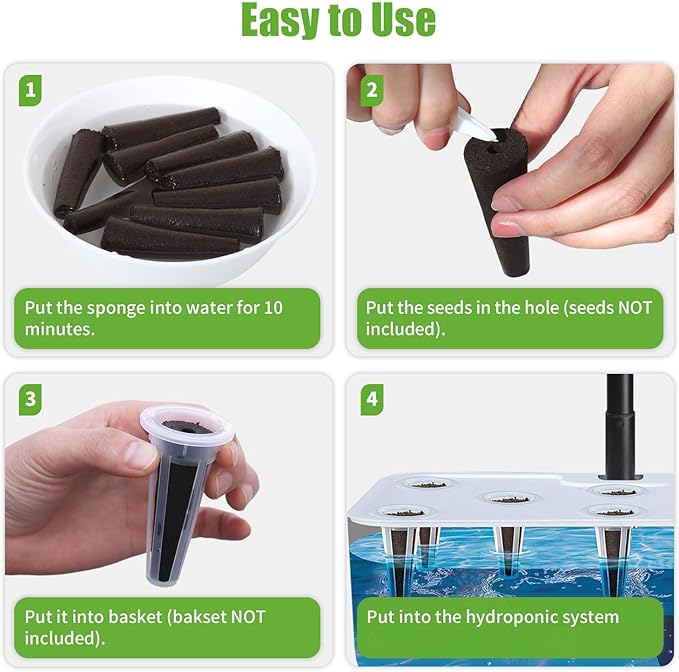 Easy to Use

1

Put the sponge into water for 10 minutes.

2

Put the seeds in the hole (seeds NOT included).

3

Put it into basket (bakset NOT included).

4

Put into the hydroponic system