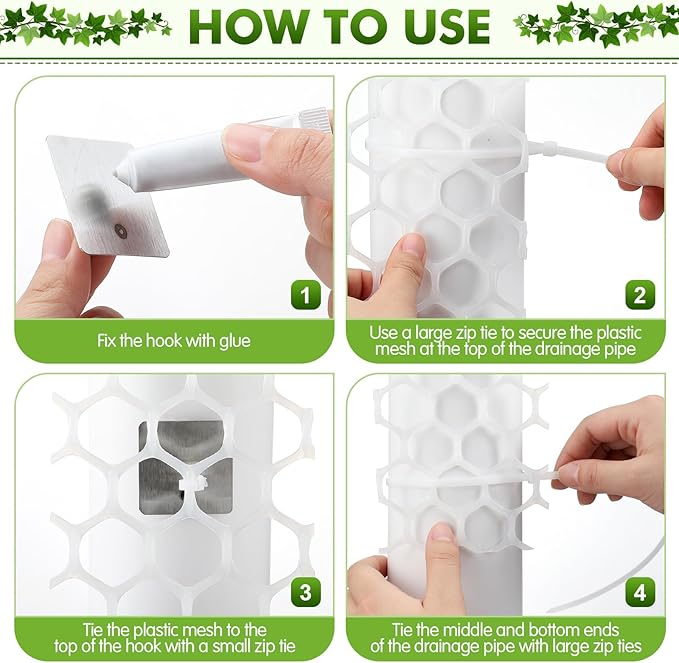 HOW TO USE

1

Fix the hook with glue

2

Use a large zip tie to secure the plastic mesh at the top of the drainage pipe

3

Tie the plastic mesh to the top of the hook with a small zip tie

4

Tie the middle and bottom ends of the drainage pipe with large zip ties