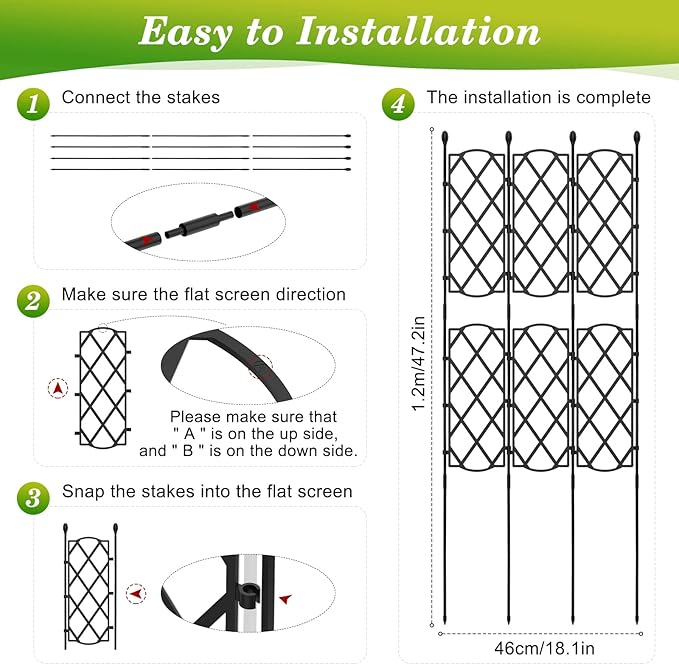 Easy to Installation

1 Connect the stakes

2 Make sure the flat screen direction

Please make sure that " A " is on the up side, and " B " is on the down side.

3 Snap the stakes into the flat screen

4 The installation is complete

1.2m/47.2in

46cm/18.1in