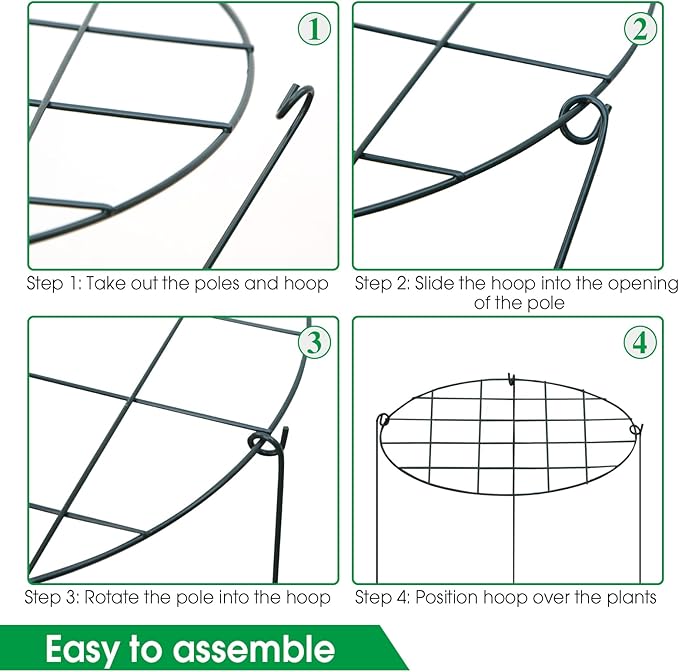 ①

Step 1: Take out the poles and hoop

②

Step 2: Slide the hoop into the opening of the pole

③

Step 3: Rotate the pole into the hoop

④

Step 4: Position hoop over the plants

Easy to assemble