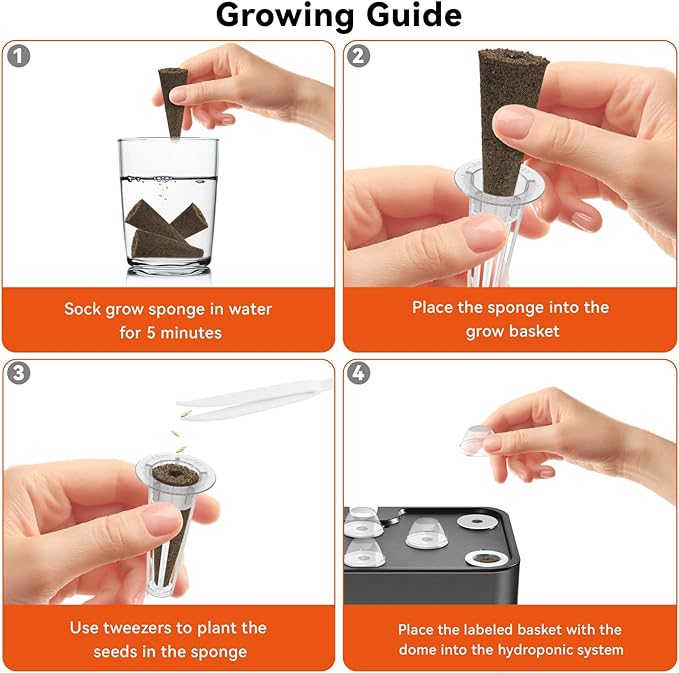 Growing Guide

1

Sock grow sponge in water for 5 minutes

2

Place the sponge into the grow basket

3

Use tweezers to plant the seeds in the sponge

4

Place the labeled basket with the dome into the hydroponic system