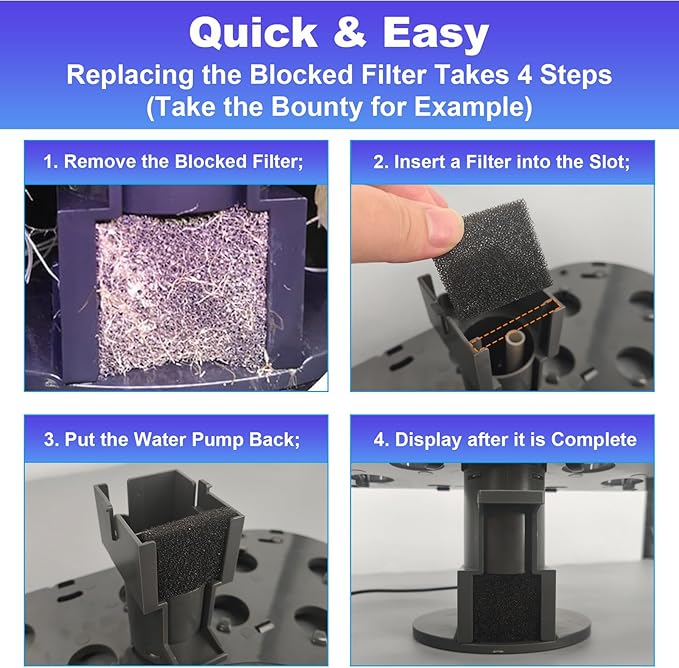 Quick & Easy
Replacing the Blocked Filter Takes 4 Steps
(Take the Bounty for Example)

1. Remove the Blocked Filter;

2. Insert a Filter into the Slot;

3. Put the Water Pump Back;

4. Display after it is Complete