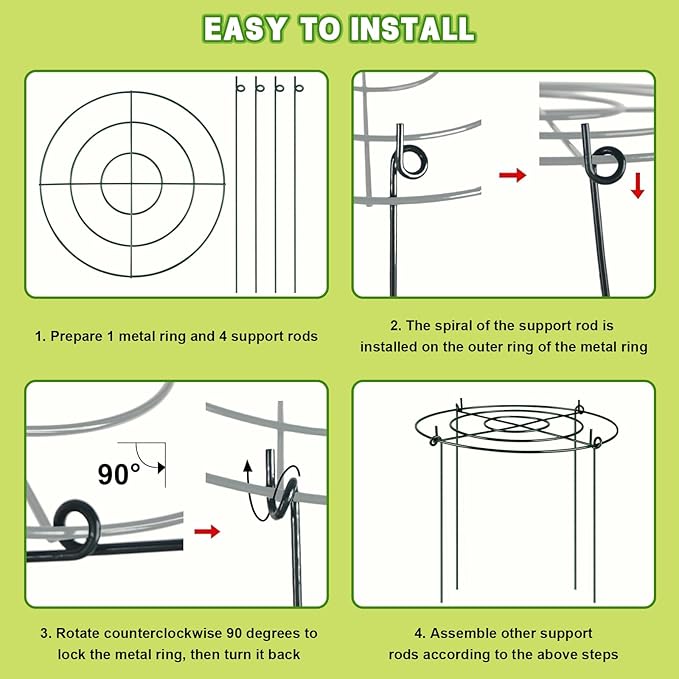 EASY TO INSTALL

1. Prepare 1 metal ring and 4 support rods

2. The spiral of the support rod is installed on the outer ring of the metal ring

90°

3. Rotate counterclockwise 90 degrees to lock the metal ring, then turn it back

4. Assemble other support rods according to the above steps