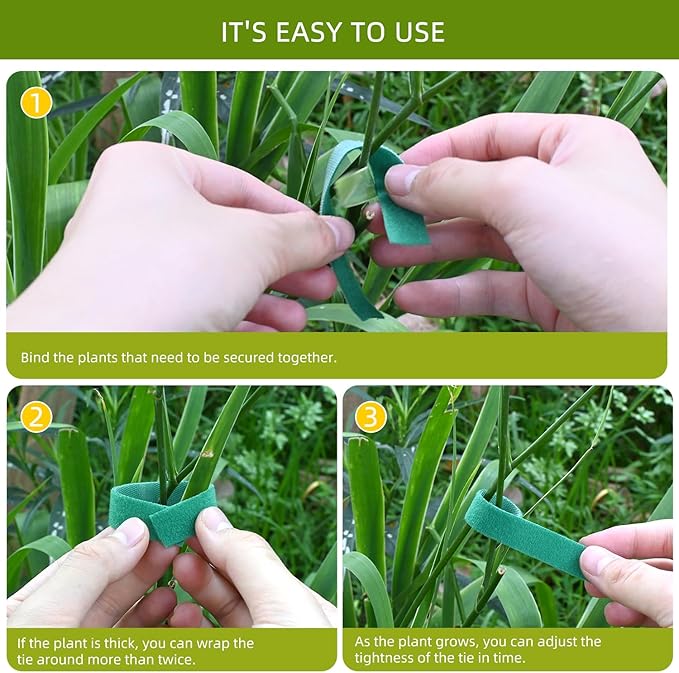 IT'S EASY TO USE

1

Bind the plants that need to be secured together.

2

If the plant is thick, you can wrap the tie around more than twice.

3

As the plant grows, you can adjust the tightness of the tie in time.