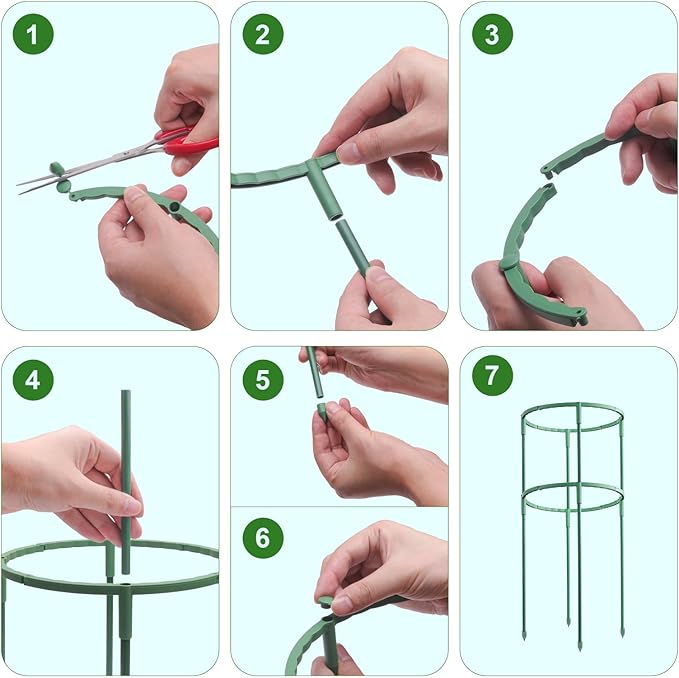 1

2

3

4

5

6

7