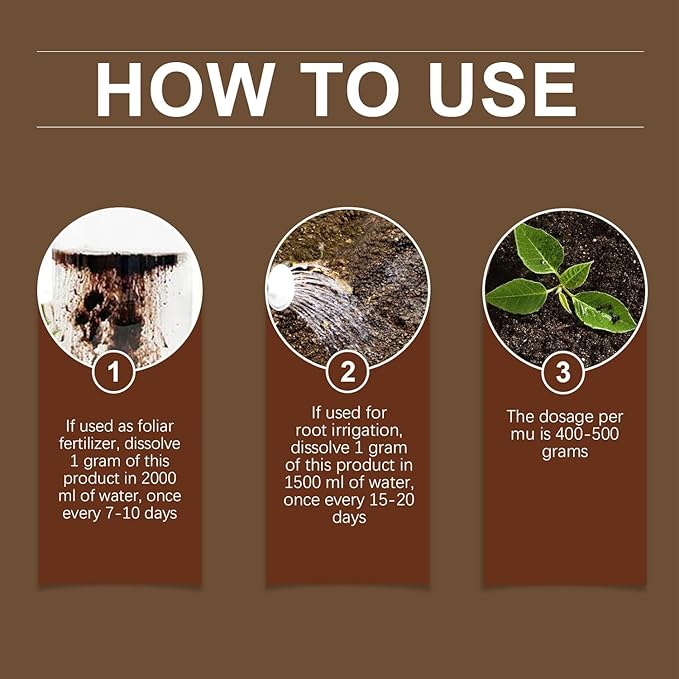 HOW TO USE

1

If used as foliar fertilizer, dissolve 1 gram of this product in 2000 ml of water, once every 7-10 days

2

If used for root irrigation, dissolve 1 gram of this product in 1500 ml of water, once every 15-20 days

3

The dosage per mu is 400-500 grams