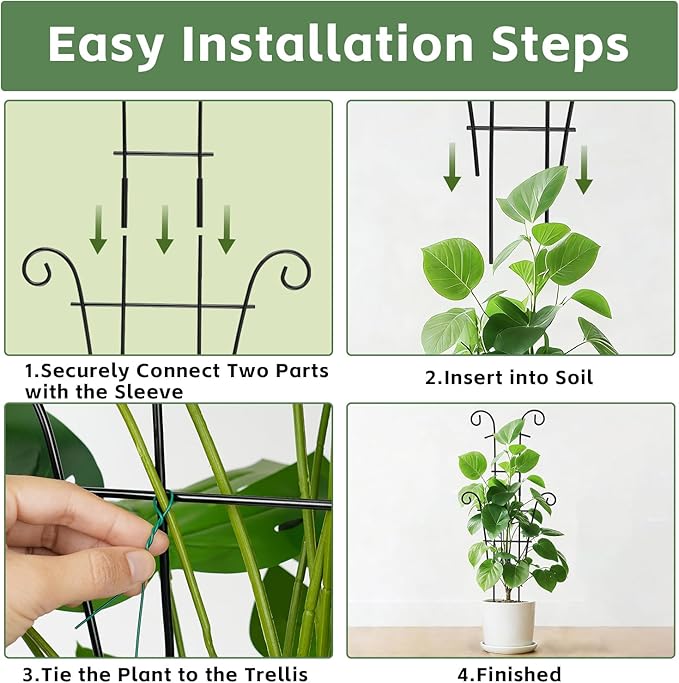 Easy Installation Steps

1.Securely Connect Two Parts with the Sleeve

2.Insert into Soil

3.Tie the Plant to the Trellis

4.Finished