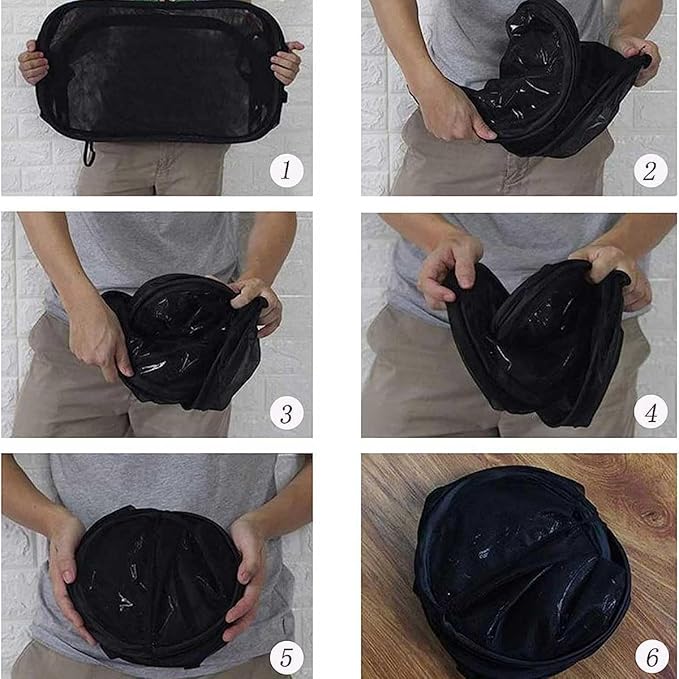 1

2

3

4

5

6