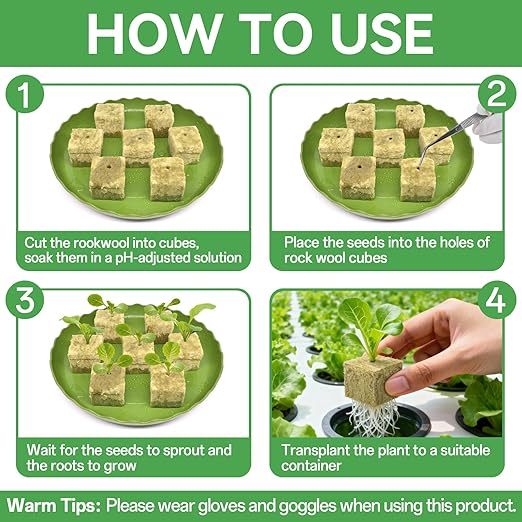 HOW TO USE

1

Cut the rookwool into cubes, soak them in a pH-adjusted solution

2

Place the seeds into the holes of rock wool cubes

3

Wait for the seeds to sprout and the roots to grow

4

Transplant the plant to a suitable container

Warm Tips: Please wear gloves and goggles when using this product.