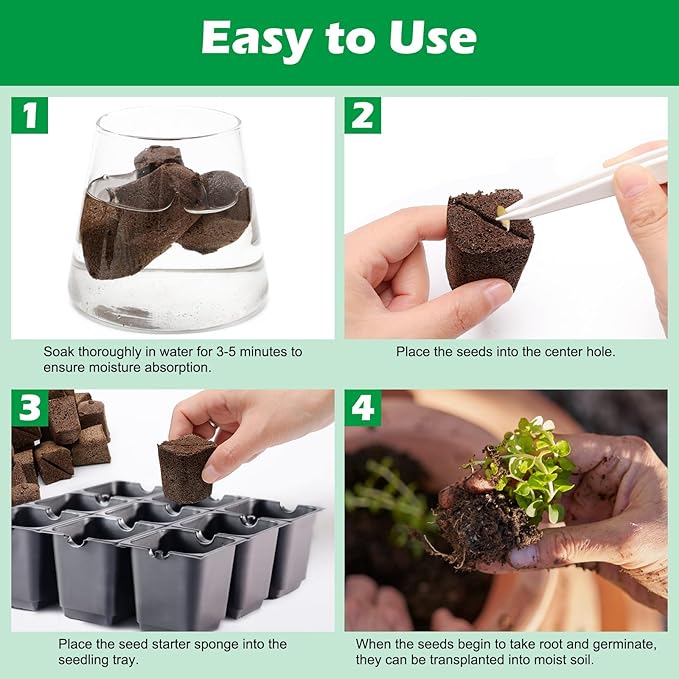 Easy to Use

1

Soak thoroughly in water for 3-5 minutes to ensure moisture absorption.

2

Place the seeds into the center hole.

3

Place the seed starter sponge into the seedling tray.

4

When the seeds begin to take root and germinate, they can be transplanted into moist soil.