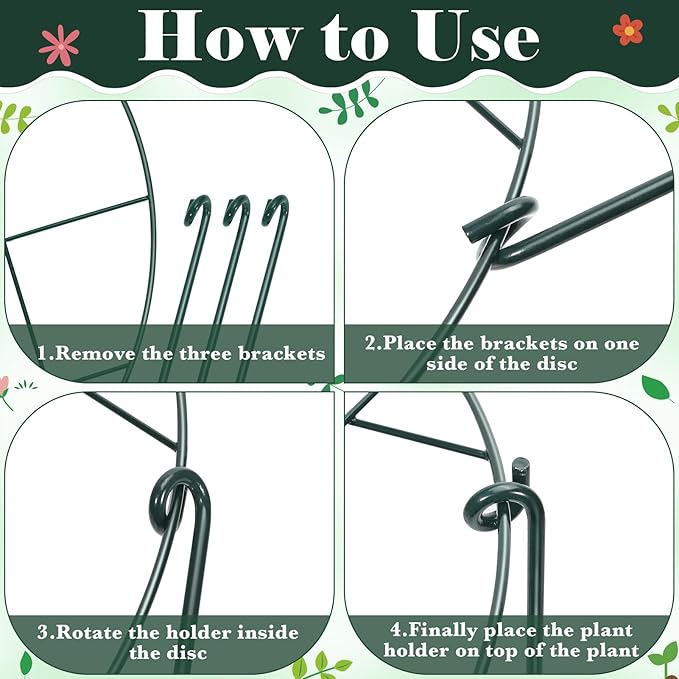 How to Use

1.Remove the three brackets

2.Place the brackets on one side of the disc

3.Rotate the holder inside the disc

4.Finally place the plant holder on top of the plant