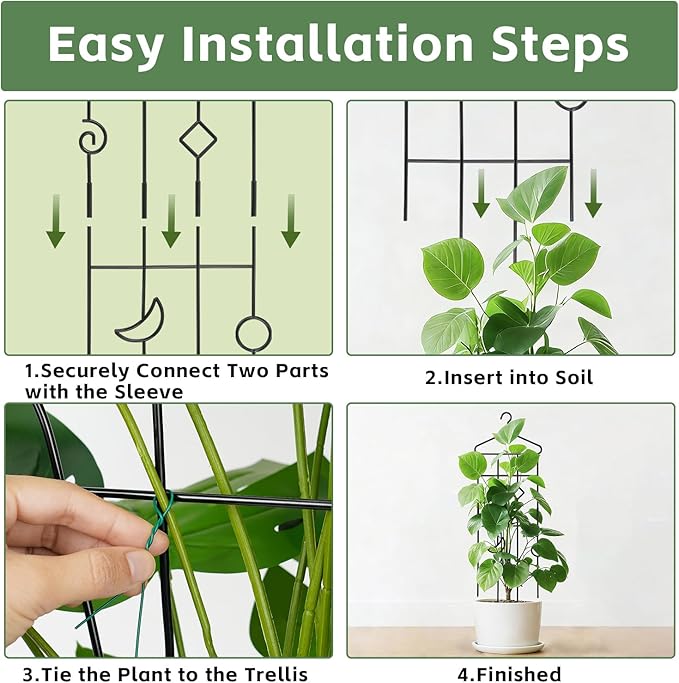 Easy Installation Steps

1.Securely Connect Two Parts with the Sleeve

2.Insert into Soil

3.Tie the Plant to the Trellis

4.Finished