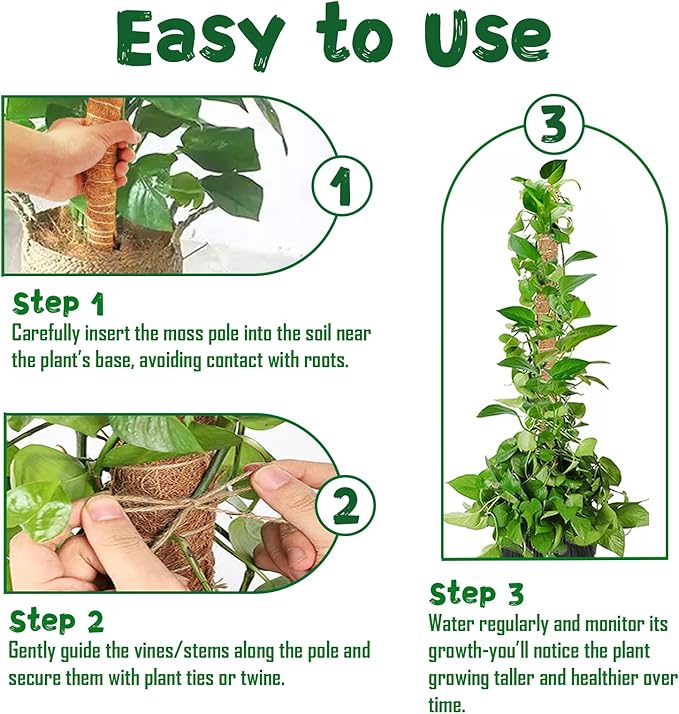 Easy to Use

1

Step 1
Carefully insert the moss pole into the soil near the plant's base, avoiding contact with roots.

2

Step 2
Gently guide the vines/stems along the pole and secure them with plant ties or twine.

3

Step 3
Water regularly and monitor its growth-you'll notice the plant growing taller and healthier over time.