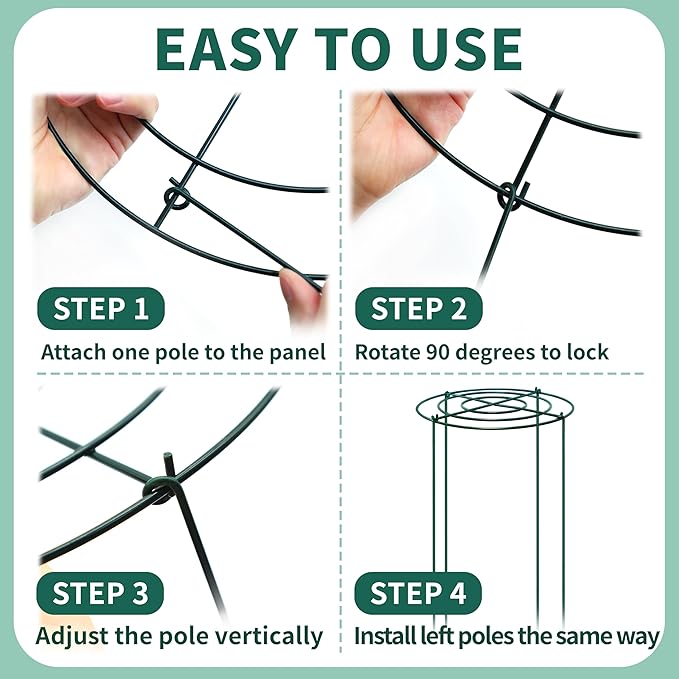 EASY TO USE

STEP 1
Attach one pole to the panel

STEP 2
Rotate 90 degrees to lock

STEP 3
Adjust the pole vertically

STEP 4
Install left poles the same way