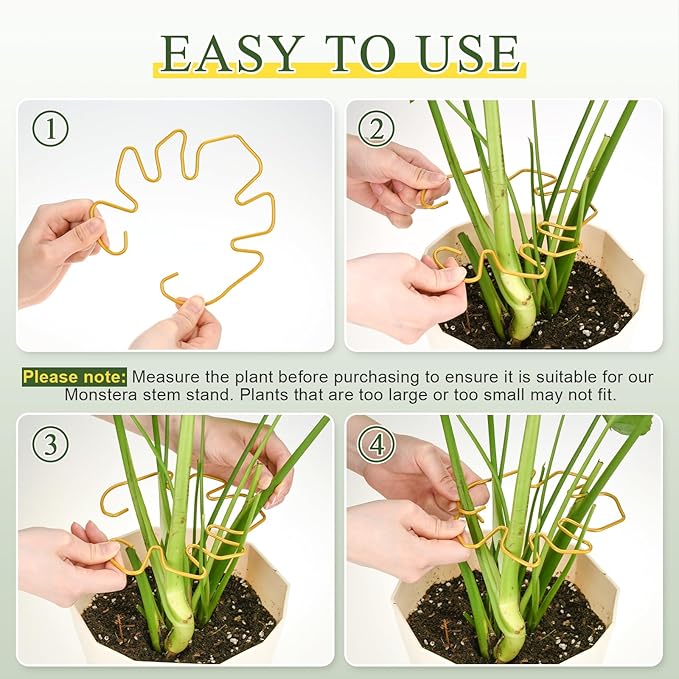 EASY TO USE

①

②

Please note: Measure the plant before purchasing to ensure it is suitable for our Monstera stem stand. Plants that are too large or too small may not fit.

③

④