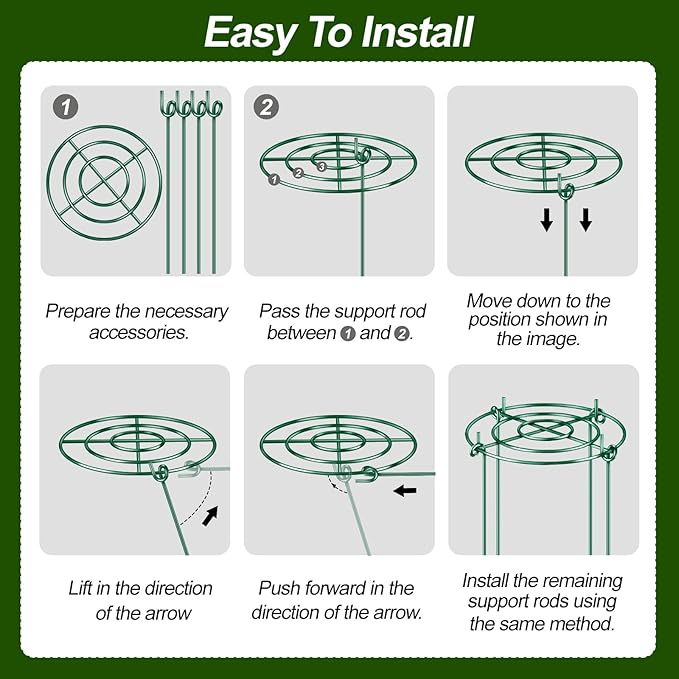 Easy To Install

1

Prepare the necessary accessories.

2

1 2 3

Pass the support rod between 1 and 2.

Move down to the position shown in the image.

Lift in the direction of the arrow

Push forward in the direction of the arrow.

Install the remaining support rods using the same method.