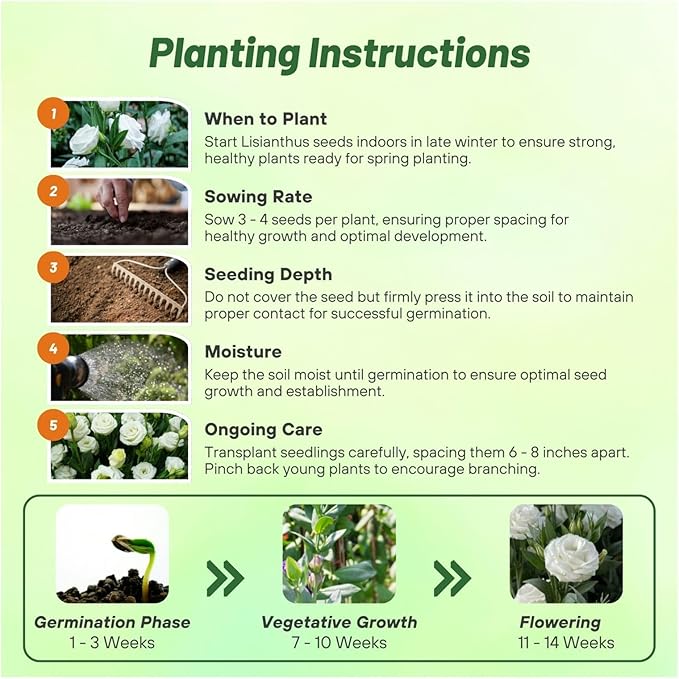 Planting Instructions

1
When to Plant
Start Lisianthus seeds indoors in late winter to ensure strong, healthy plants ready for spring planting.

2
Sowing Rate
Sow 3 - 4 seeds per plant, ensuring proper spacing for healthy growth and optimal development.

3
Seeding Depth
Do not cover the seed but firmly press it into the soil to maintain proper contact for successful germination.

4
Moisture
Keep the soil moist until germination to ensure optimal seed growth and establishment.

5
Ongoing Care
Transplant seedlings carefully, spacing them 6 - 8 inches apart. Pinch back young plants to encourage branching.

Germination Phase
1 - 3 Weeks

Vegetative Growth
7 - 10 Weeks

Flowering
11 - 14 Weeks