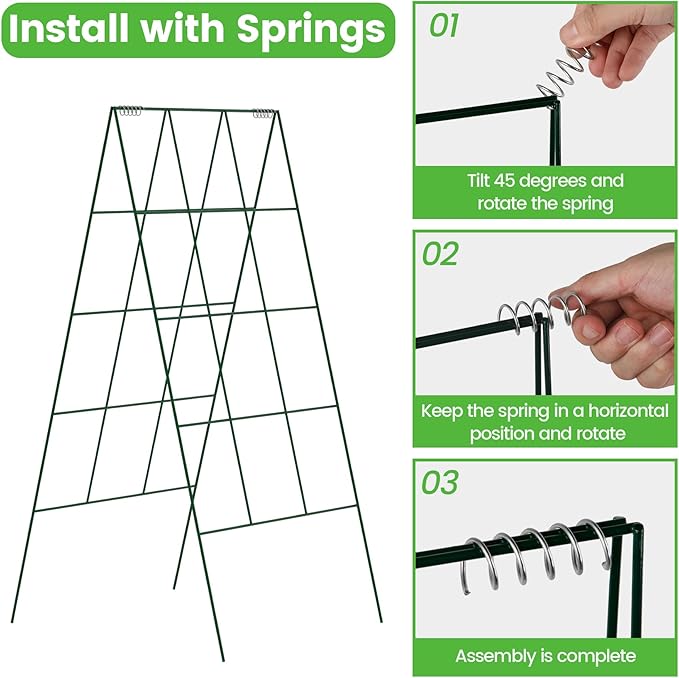 Install with Springs

01

Tilt 45 degrees and rotate the spring

02

Keep the spring in a horizontal position and rotate

03

Assembly is complete