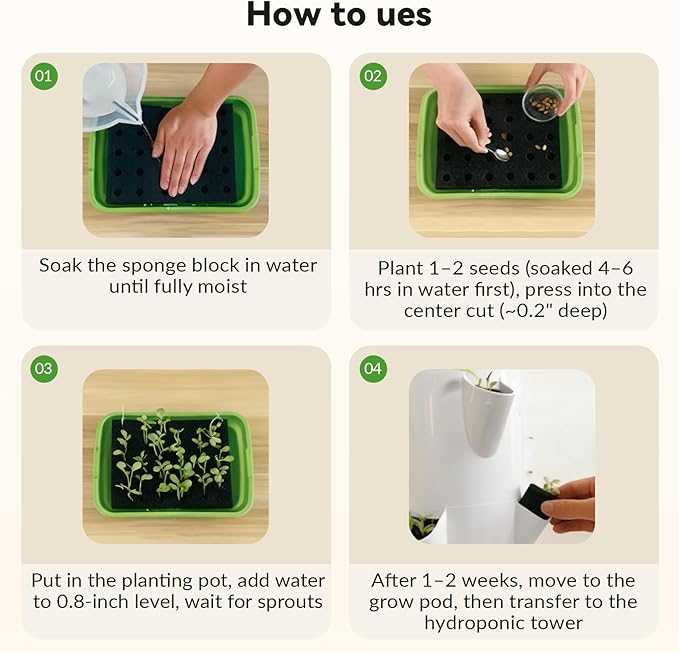 How to ues

01

Soak the sponge block in water until fully moist

02

Plant 1–2 seeds (soaked 4–6 hrs in water first), press into the center cut (~0.2" deep)

03

Put in the planting pot, add water to 0.8-inch level, wait for sprouts

04

After 1–2 weeks, move to the grow pod, then transfer to the hydroponic tower