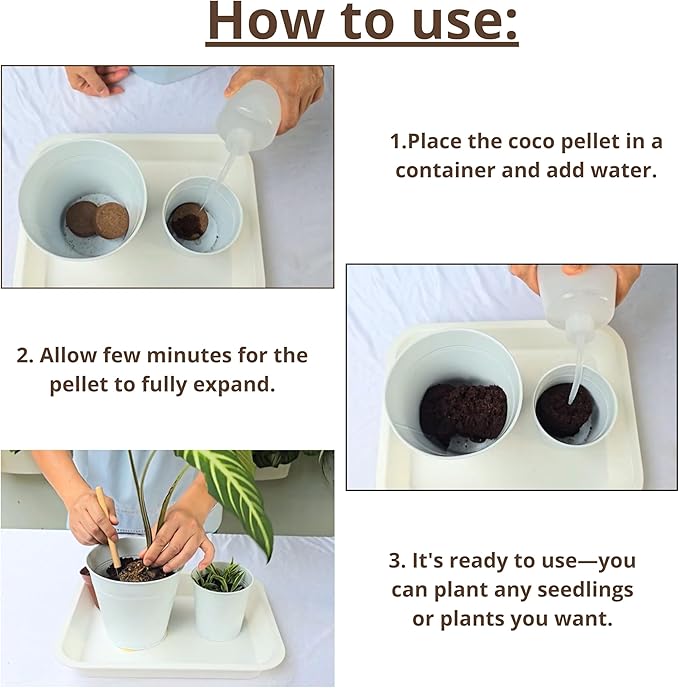 How to use:

1.Place the coco pellet in a container and add water.

2. Allow few minutes for the pellet to fully expand.

3. It's ready to use—you can plant any seedlings or plants you want.