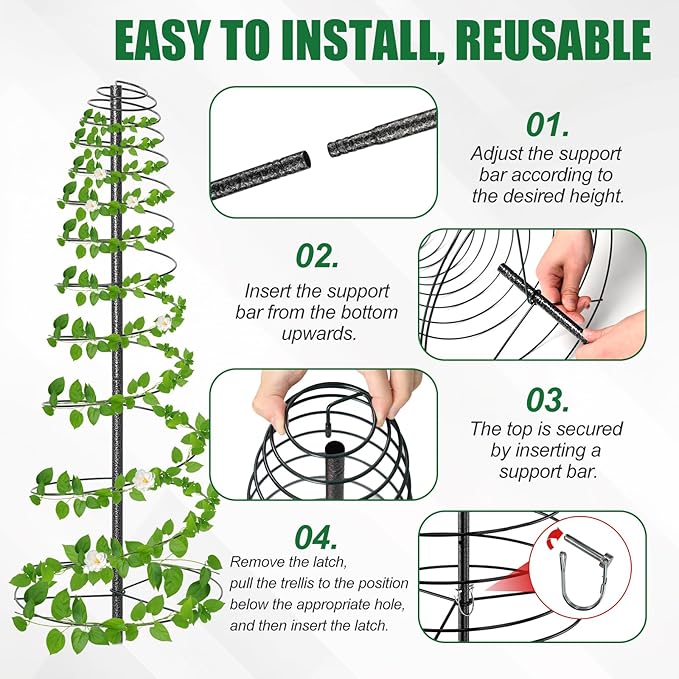 EASY TO INSTALL, REUSABLE

01.
Adjust the support bar according to the desired height.

02.
Insert the support bar from the bottom upwards.

03.
The top is secured by inserting a support bar.

04.
Remove the latch, pull the trellis to the position below the appropriate hole, and then insert the latch.