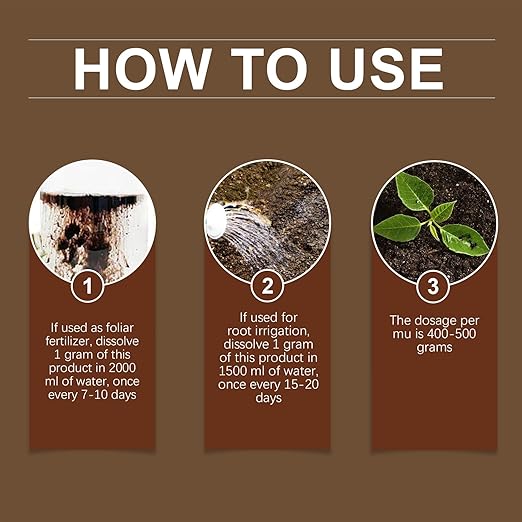 HOW TO USE

1

If used as foliar fertilizer, dissolve 1 gram of this product in 2000 ml of water, once every 7-10 days

2

If used for root irrigation, dissolve 1 gram of this product in 1500 ml of water, once every 15-20 days

3

The dosage per mu is 400-500 grams