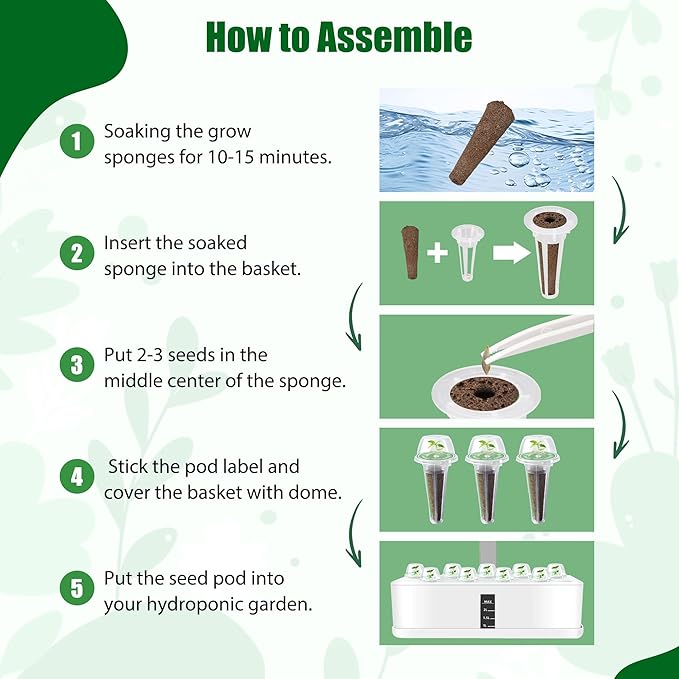 How to Assemble

1 Soaking the grow sponges for 10-15 minutes.

2 Insert the soaked sponge into the basket.

3 Put 2-3 seeds in the middle center of the sponge.

4 Stick the pod label and cover the basket with dome.

5 Put the seed pod into your hydroponic garden.

MAX