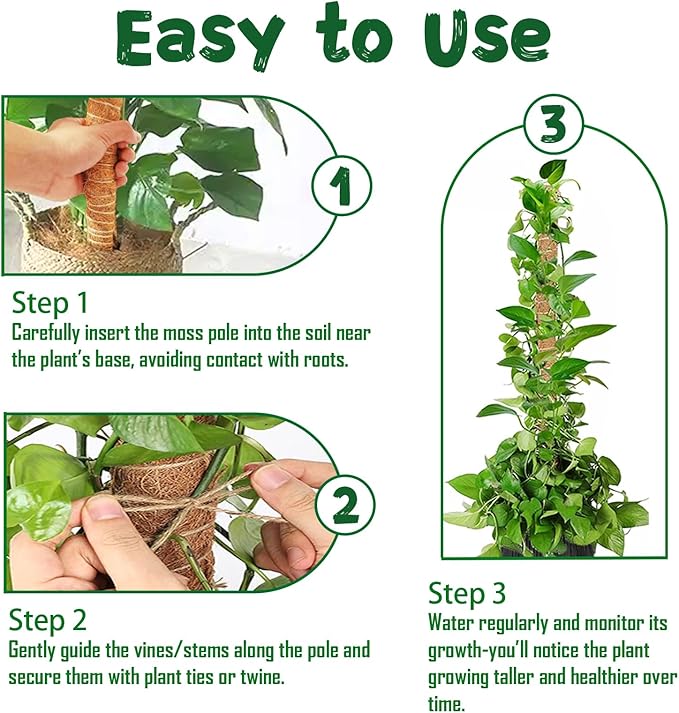 Easy to Use

1

Step 1
Carefully insert the moss pole into the soil near the plant's base, avoiding contact with roots.

2

Step 2
Gently guide the vines/stems along the pole and secure them with plant ties or twine.

3

Step 3
Water regularly and monitor its growth-you'll notice the plant growing taller and healthier over time.