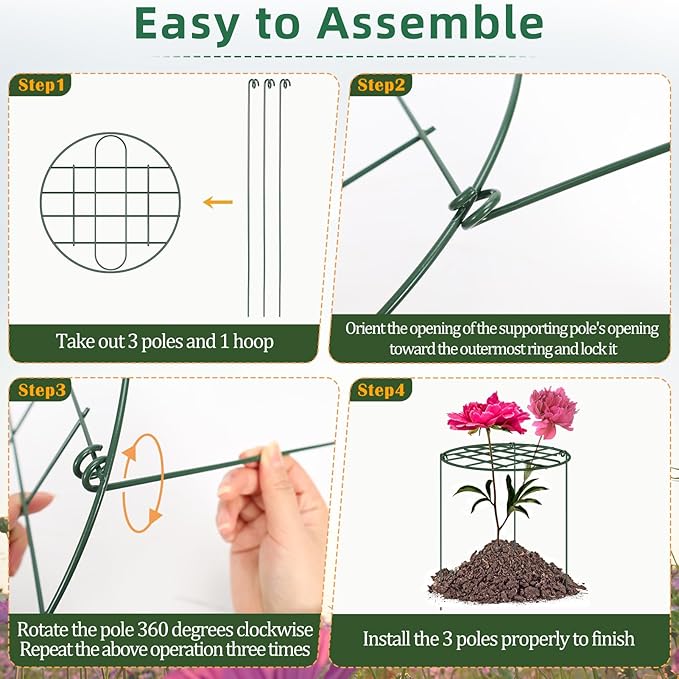 Easy to Assemble

Step1

Take out 3 poles and 1 hoop

Step2

Orient the opening of the supporting pole's opening toward the outermost ring and lock it

Step3

Rotate the pole 360 degrees clockwise
Repeat the above operation three times

Step4

Install the 3 poles properly to finish