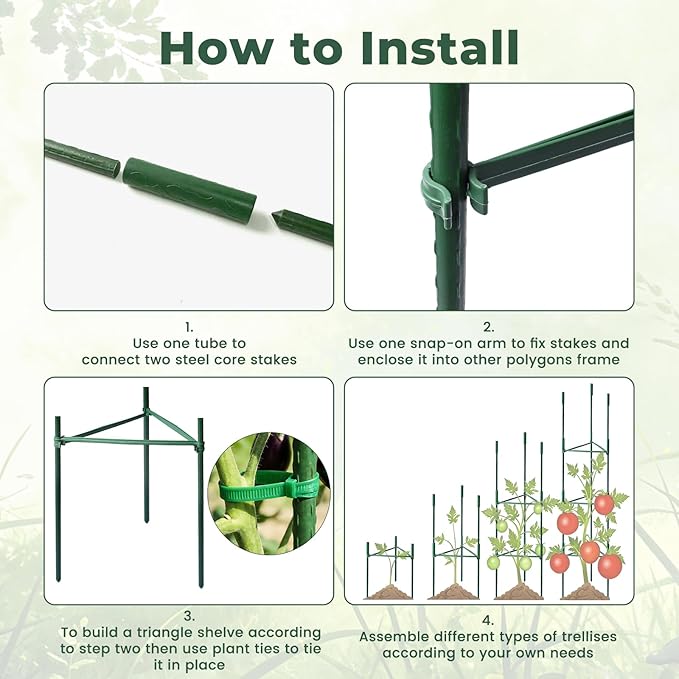 How to Install

1.
Use one tube to connect two steel core stakes

2.
Use one snap-on arm to fix stakes and enclose it into other polygons frame

3.
To build a triangle shelve according to step two then use plant ties to tie it in place

4.
Assemble different types of trellises according to your own needs