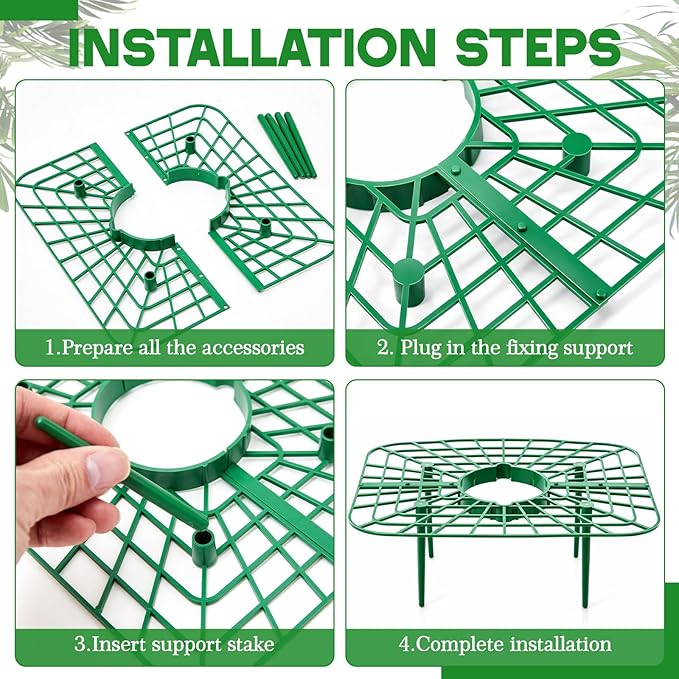 INSTALLATION STEPS

1.Prepare all the accessories

2. Plug in the fixing support

3.Insert support stake

4.Complete installation