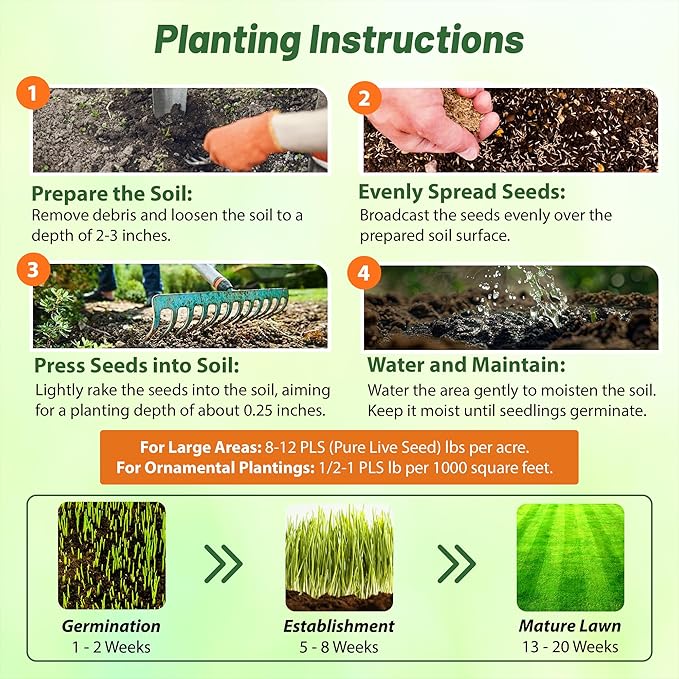 Planting Instructions

1

Prepare the Soil:
Remove debris and loosen the soil to a depth of 2-3 inches.

2

Evenly Spread Seeds:
Broadcast the seeds evenly over the prepared soil surface.

3

Press Seeds into Soil:
Lightly rake the seeds into the soil, aiming for a planting depth of about 0.25 inches.

4

Water and Maintain:
Water the area gently to moisten the soil. Keep it moist until seedlings germinate.

For Large Areas: 8-12 PLS (Pure Live Seed) lbs per acre.
For Ornamental Plantings: 1/2-1 PLS lb per 1000 square feet.

Germination
1 - 2 Weeks

Establishment
5 - 8 Weeks

Mature Lawn
13 - 20 Weeks