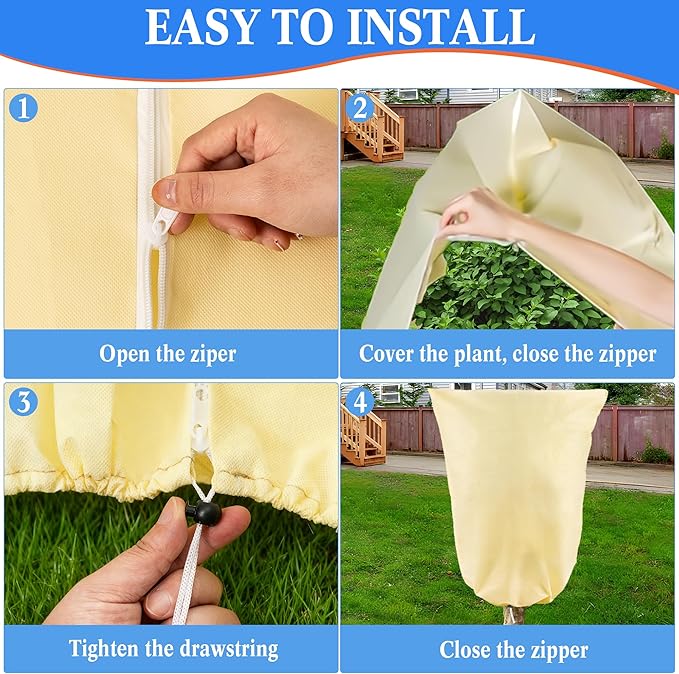 EASY TO INSTALL

1

Open the ziper

2

Cover the plant, close the zipper

3

Tighten the drawstring

4

Close the zipper