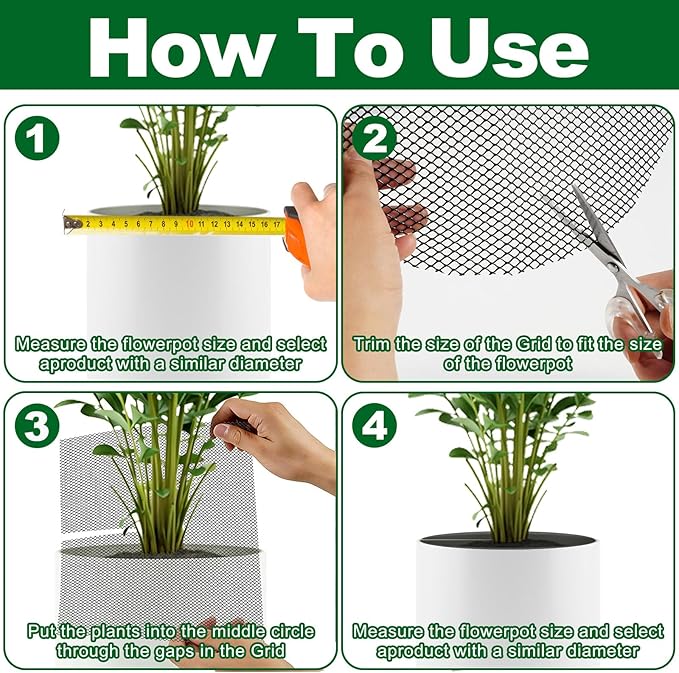 How To Use

1

2 3 4 5 6 7 8 9 10 11 12 13 14 15 16 17

Measure the flowerpot size and select aproduct with a similar diameter

2

Trim the size of the Grid to fit the size of the flowerpot

3

Put the plants into the middle circle through the gaps in the Grid

4

Measure the flowerpot size and select aproduct with a similar diameter