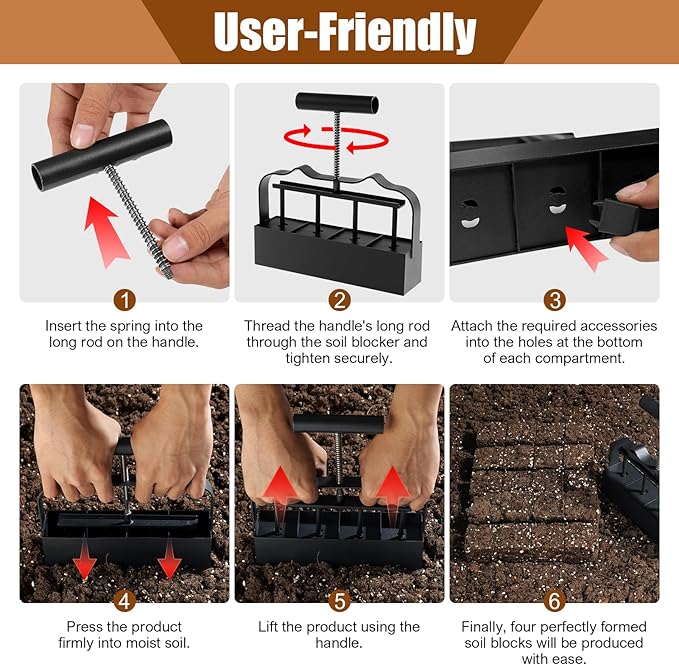 User-Friendly

1
Insert the spring into the long rod on the handle.

2
Thread the handle's long rod through the soil blocker and tighten securely.

3
Attach the required accessories into the holes at the bottom of each compartment.

4
Press the product firmly into moist soil.

5
Lift the product using the handle.

6
Finally, four perfectly formed soil blocks will be produced with ease.